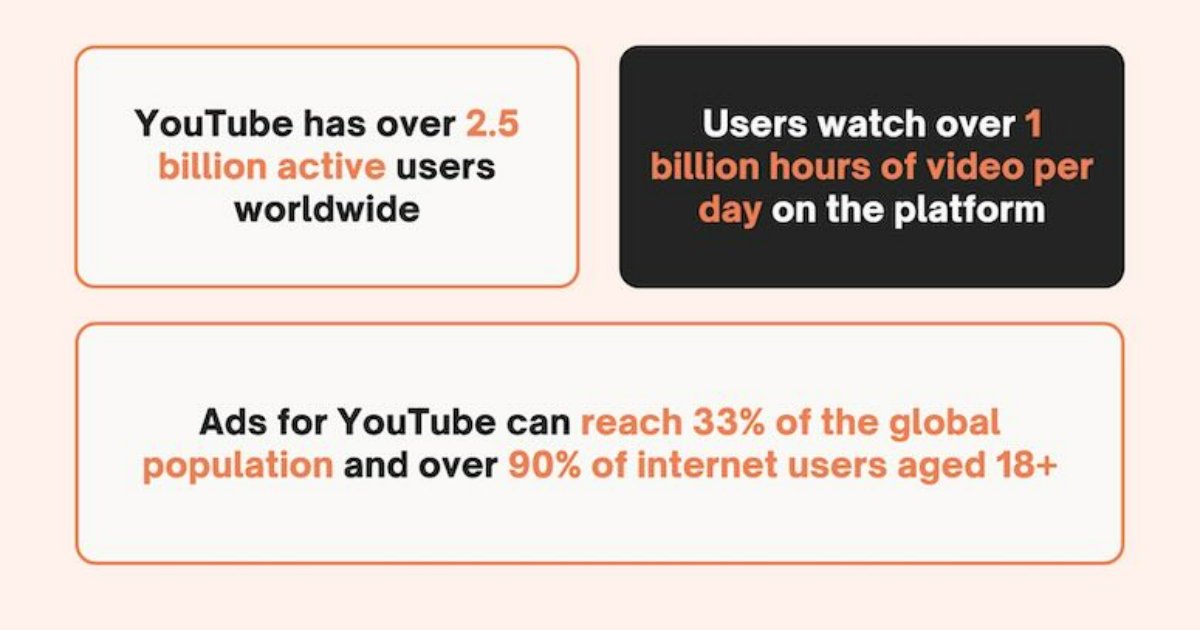 YouTube has over 2.5 billion active users worldwide

Users watch over 1 billion hours of video per day on the platform

Ads for YouTube can reach 33% of the global population and over 90% of internet users aged 18+