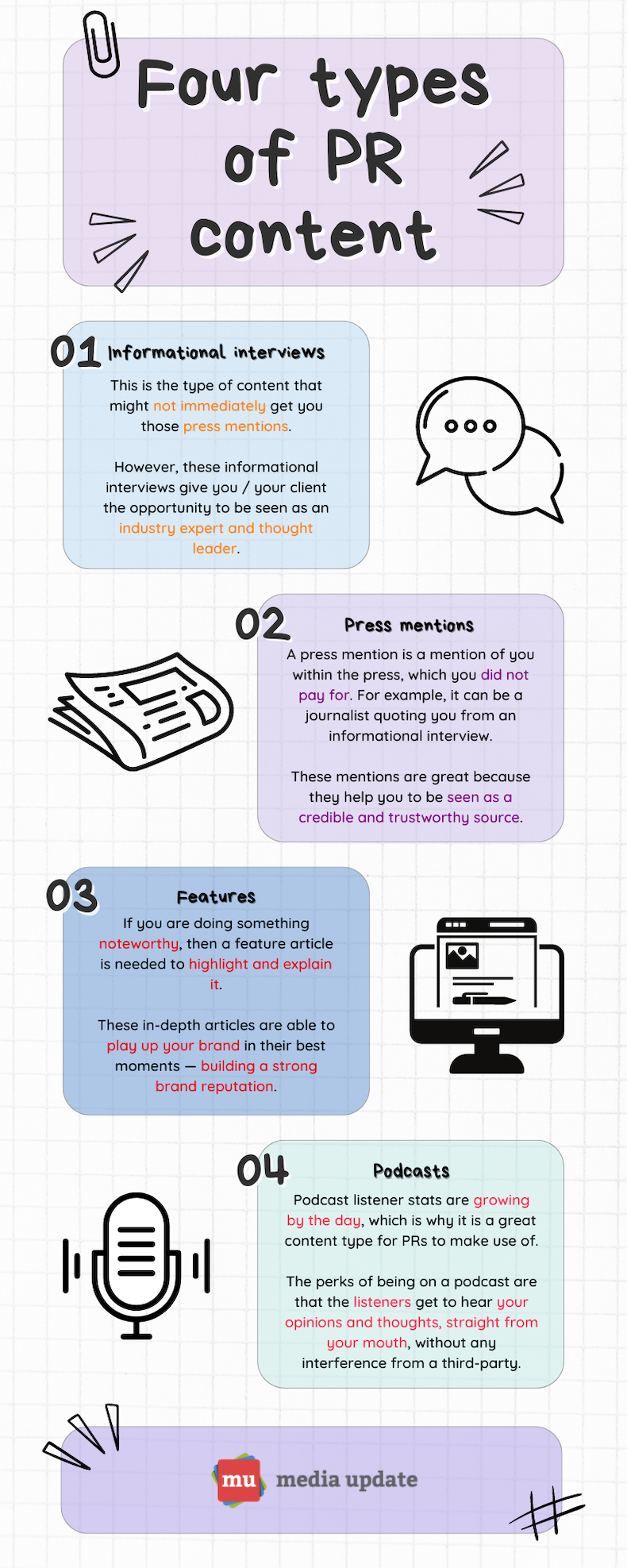 Four types of PR content

01 Informational interviews

This is the type of content that might not immediately get you those press mentions.

However, these informational interviews give you / your client the opportunity to be seen as an industry expert and thought leader.

02 Press mentions

A press mention is a mention of you within the press, which you did not pay for. For example, it can be a journalist quoting you from an informational interview.

These mentions are great because they help you to be seen as a credible and trustworthy source.

03 Features

If you are doing something noteworthy, then a feature article is needed to highlight and explain it.

These in-depth articles are able to play up your brand in their best moments — building a strong brand reputation.

04 Podcasts

Podcast listener stats are growing by the day, which is why it is a great content type for PRs to make use of.

The perks of being on a podcast are that the listeners get to hear your opinions and thoughts, straight from your mouth, without any interference from a third-party.

mu media update